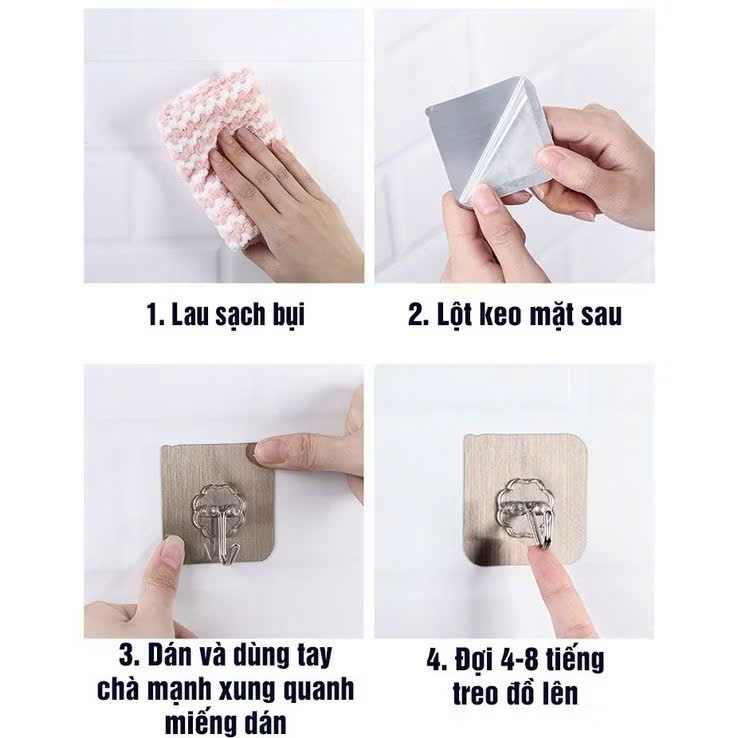 1. Lau sạch bụi

2. Lột keo mặt sau

3. Dán và dùng tay chà mạnh xung quanh miếng dán

4. Đợi 4-8 tiếng treo đồ lên