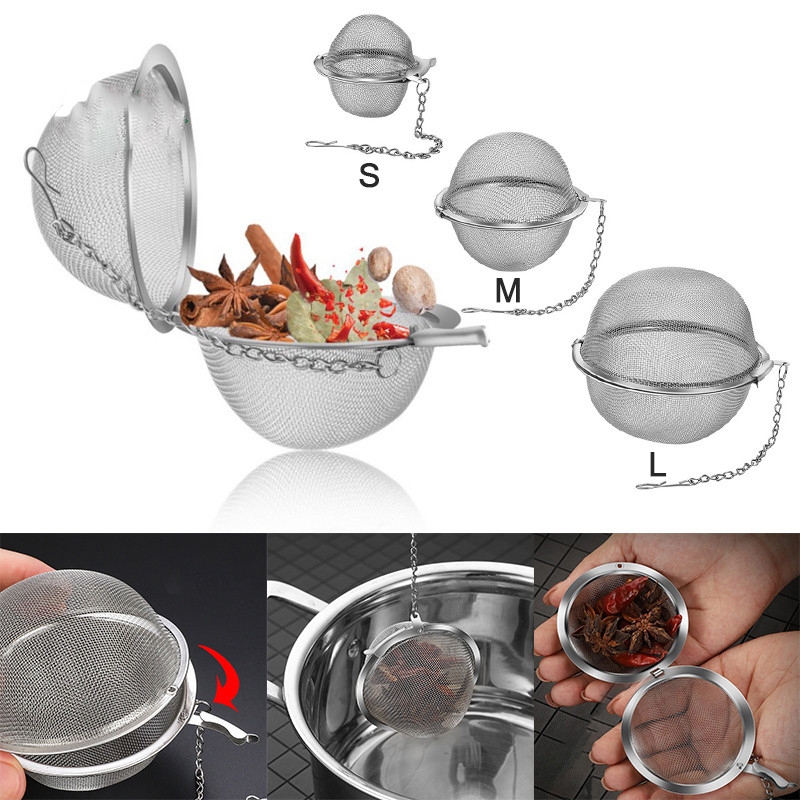 S

M

L