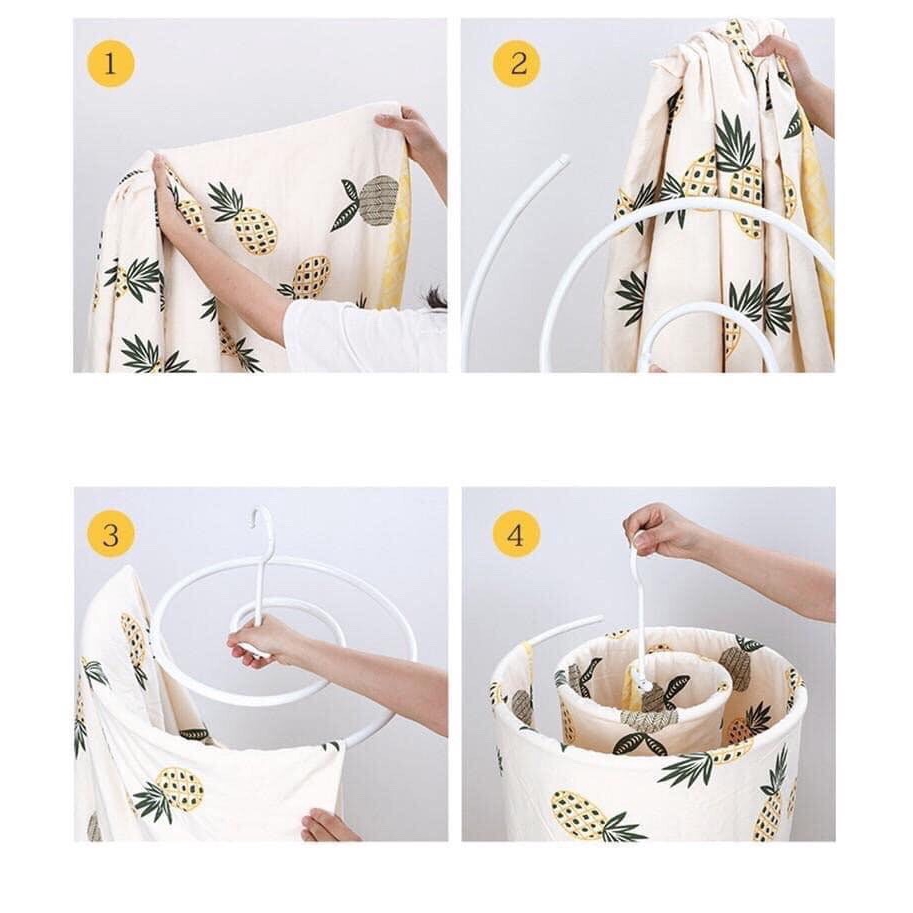 1

2

3

4