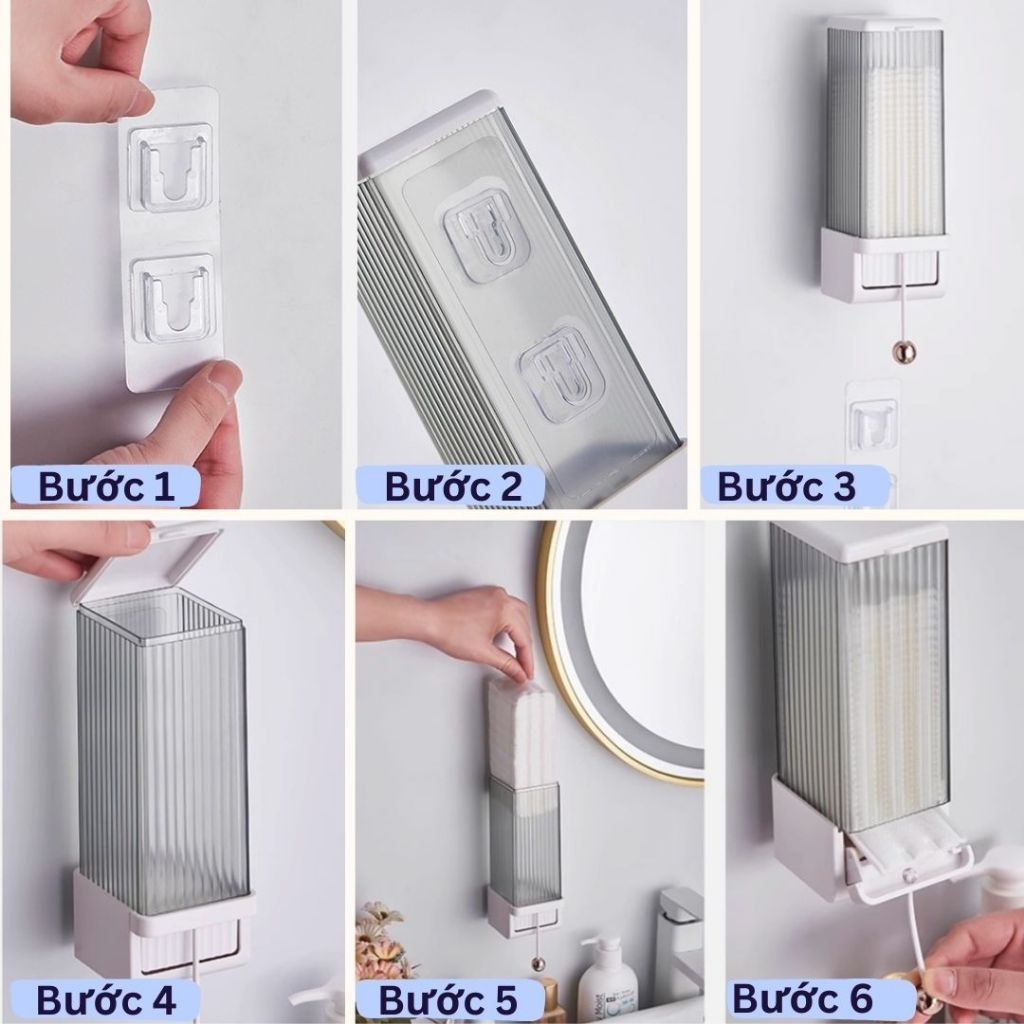 Bước 1

Bước 2

Bước 3

Bước 4

Bước 5

Bước 6