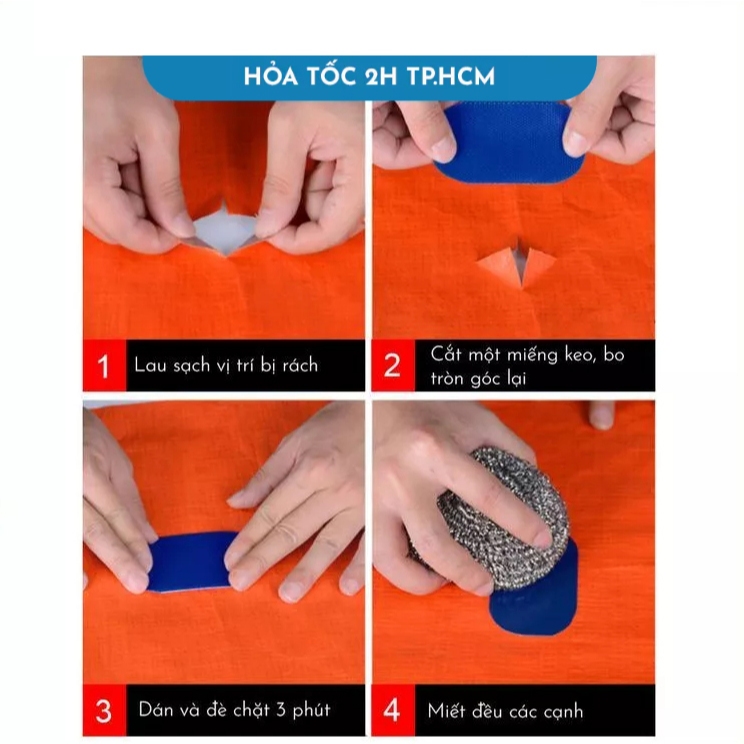 HỎA TỐC 2H TP.HCM

1 Lau sạch vị trí bị rách

2 Cắt một miếng keo, bo tròn góc lại

3 Dán và đè chặt 3 phút

4 Miết đều các cạnh