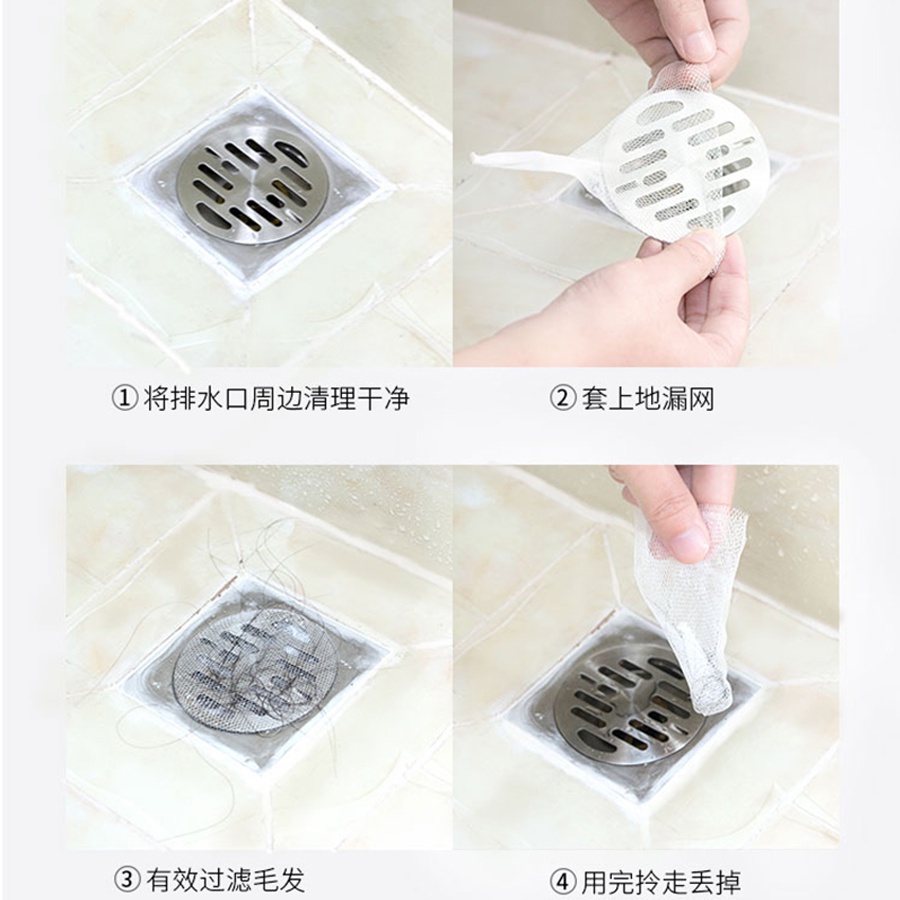 ① 将排水口周边清理干净

② 套上地漏网

③ 有效过滤毛发

④ 用完拎走丢掉