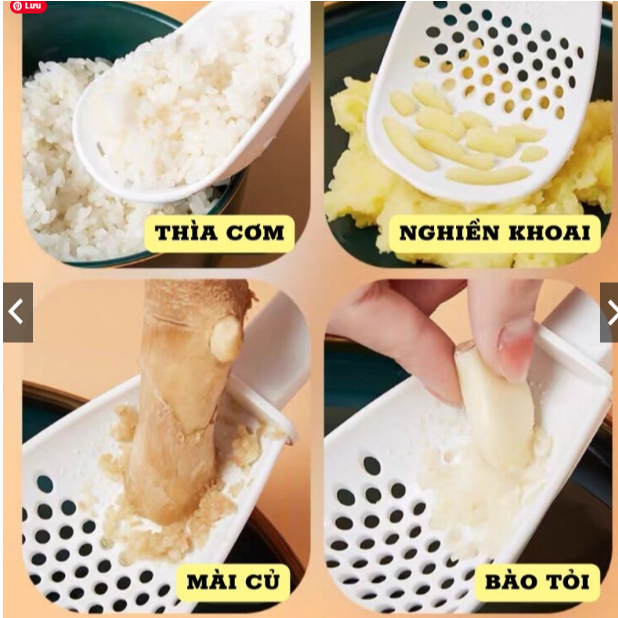 Lưu

THÌA CƠM

NGHIỀN KHOAI

MÀI CỦ

BÀO TỎI