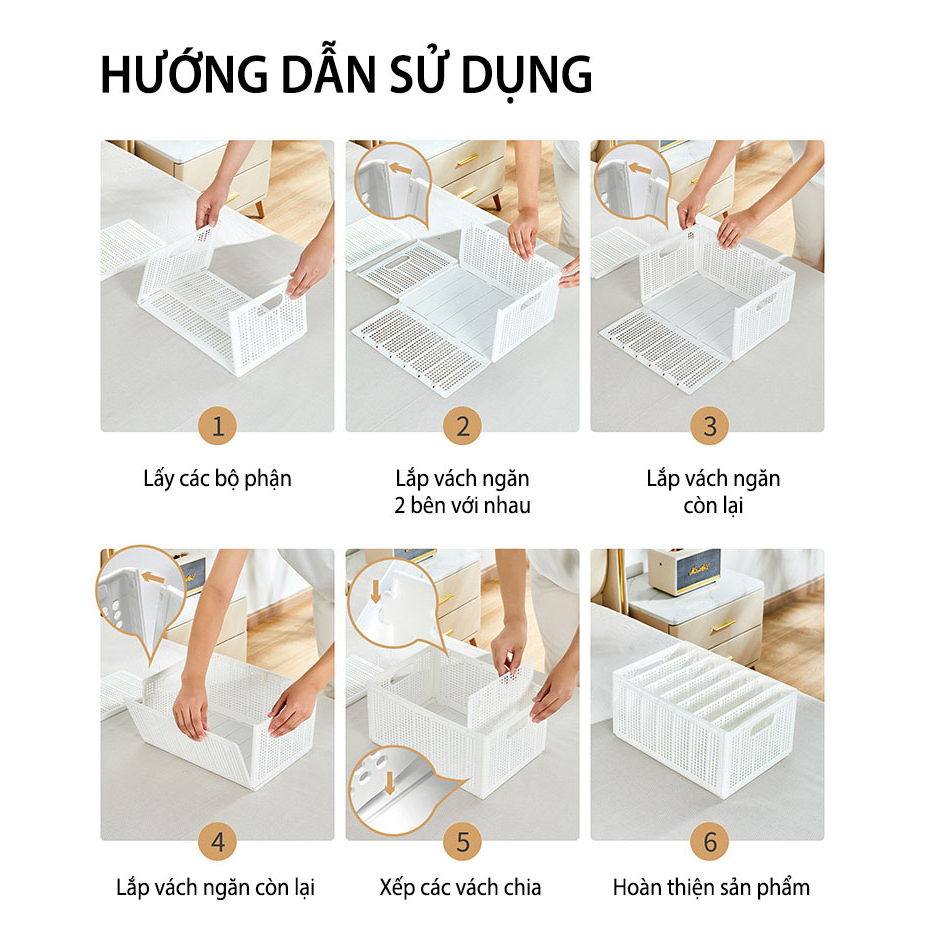 HƯỚNG DẪN SỬ DỤNG

1

Lấy các bộ phận

2

Lắp vách ngăn 2 bên với nhau

3

Lắp vách ngăn còn lại

4

Lắp vách ngăn còn lại

5

Xếp các vách chia

6

Hoàn thiện sản phẩm