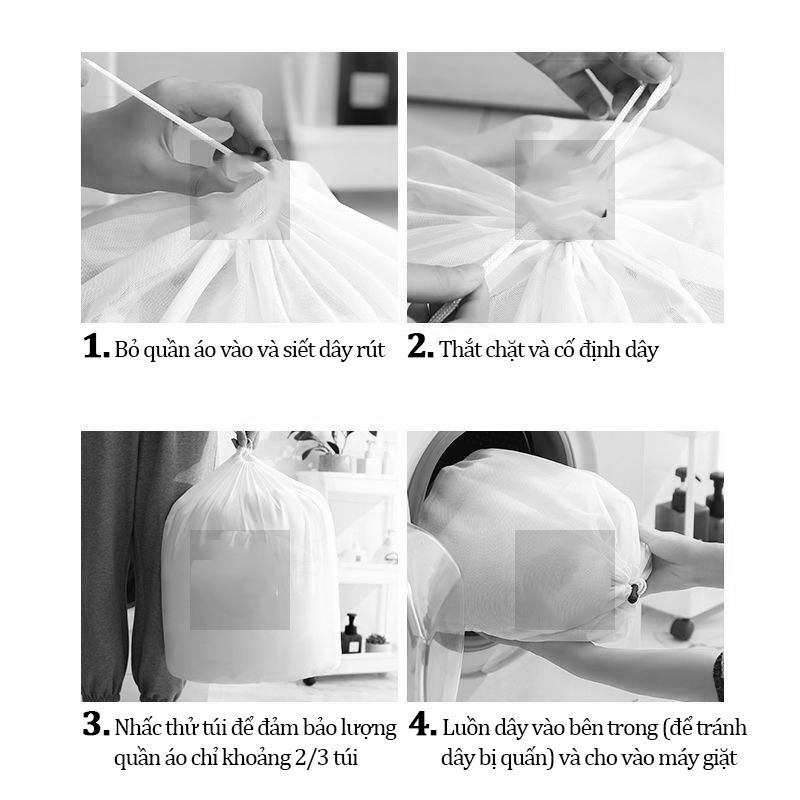 1. Bỏ quần áo vào và siết dây rút

2. Thắt chặt và cố định dây

3. Nhấc thử túi để đảm bảo lượng quần áo chỉ khoảng 2/3 túi

4. Luồn dây vào bên trong (để tránh dây bị quấn) và cho vào máy giặt