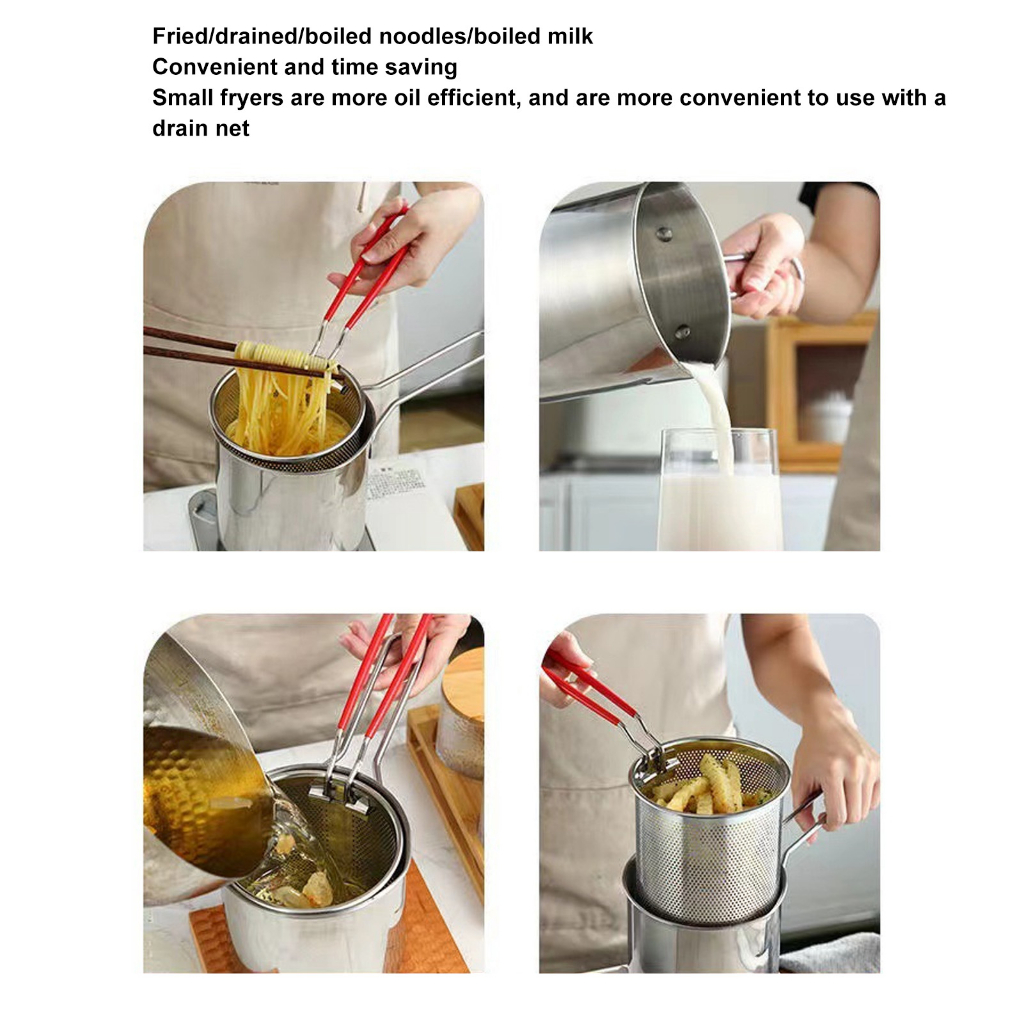 Fried/drained/boiled noodles/boiled milk
Convenient and time saving
Small fryers are more oil efficient, and are more convenient to use with a drain net