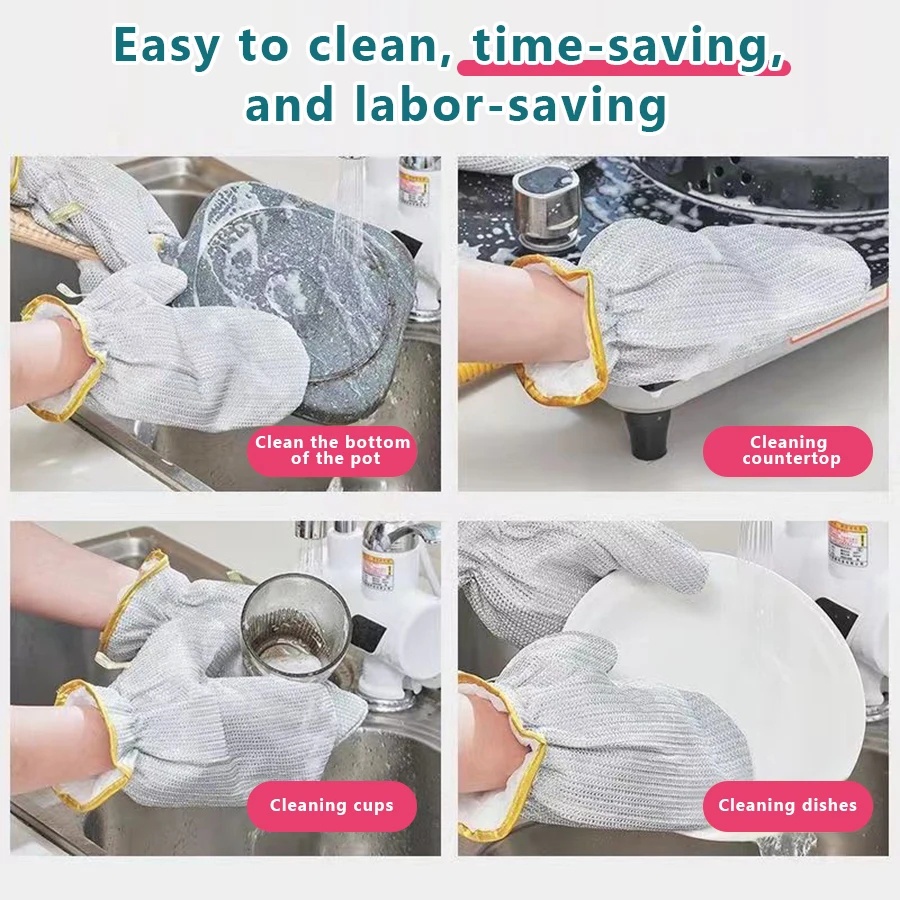 Easy to clean, time-saving, and labor-saving

Clean the bottom of the pot

Cleaning countertop

Cleaning cups

Cleaning dishes