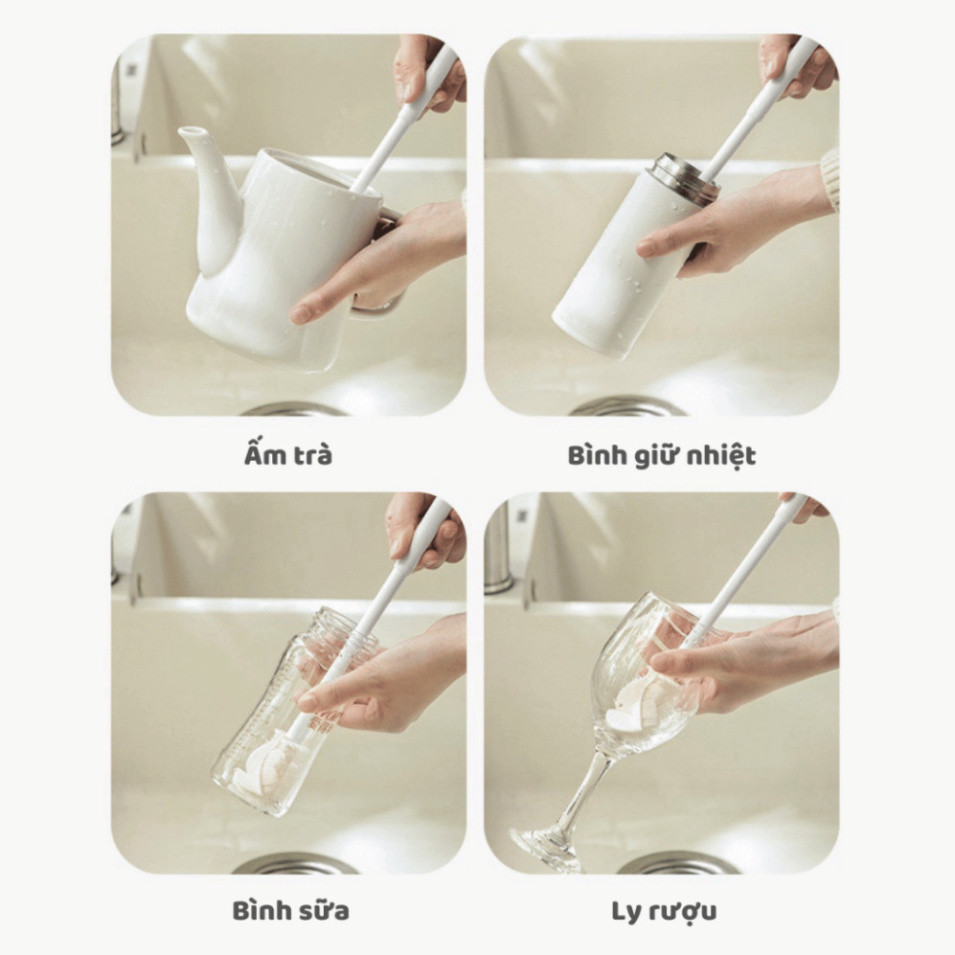 Ấm trà

Bình giữ nhiệt

Bình sữa

Ly rượu