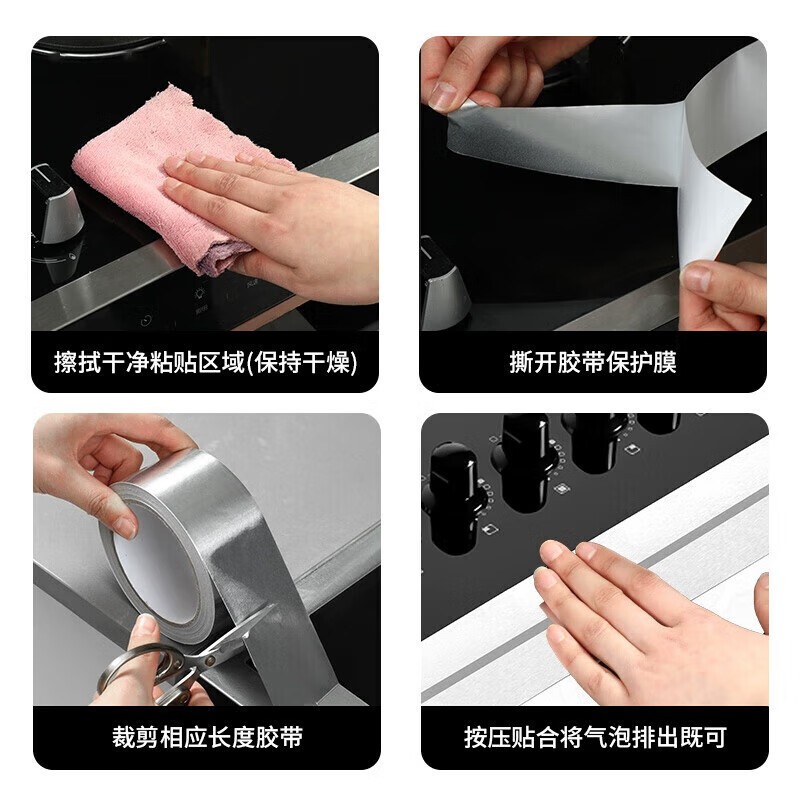 擦拭干净粘贴区域(保持干燥)

撕开胶带保护膜

裁剪相应长度胶带

按压贴合将气泡排出既可