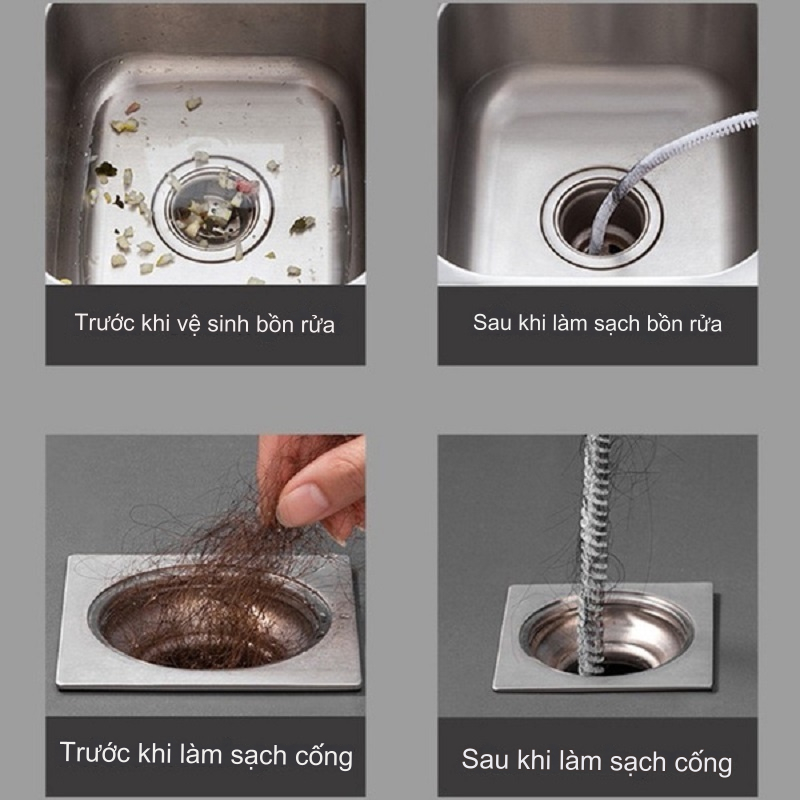 Trước khi vệ sinh bồn rửa

Sau khi làm sạch bồn rửa

Trước khi làm sạch cống

Sau khi làm sạch cống