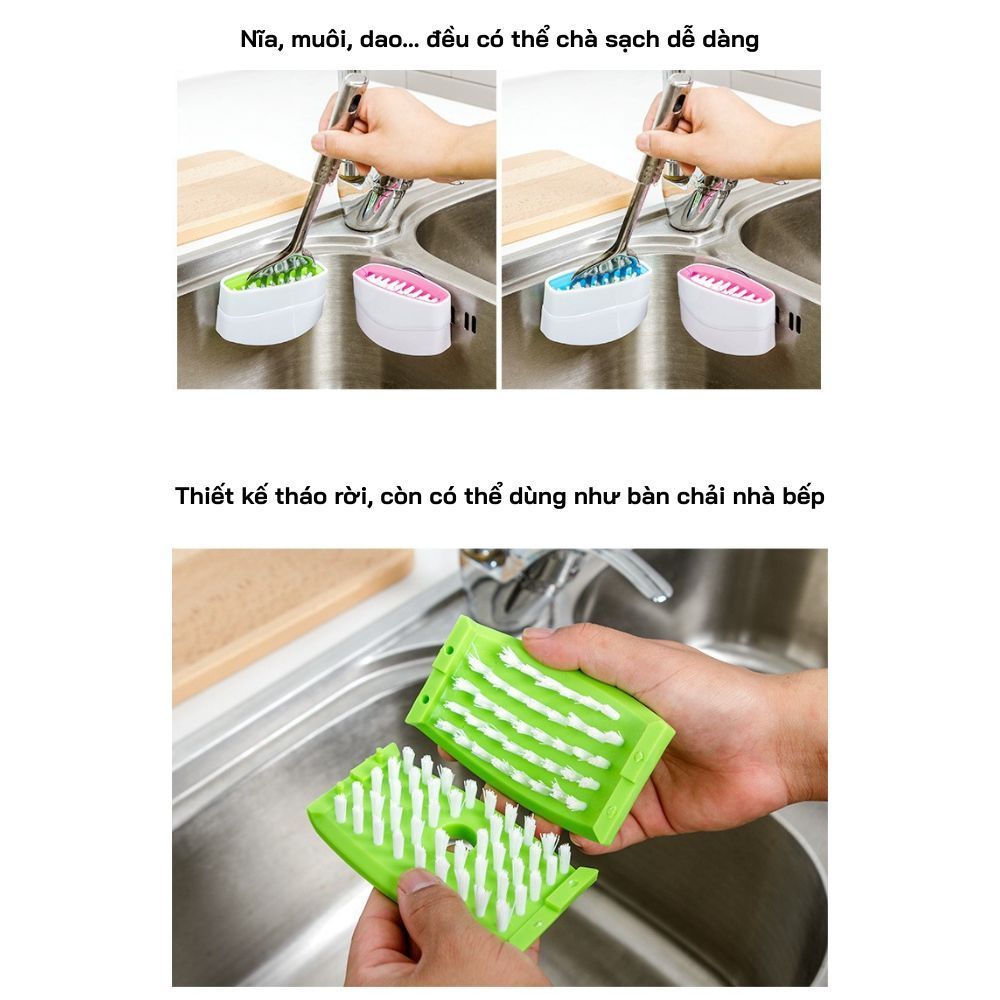 Nĩa, muôi, dao... đều có thể chà sạch dễ dàng

Thiết kế tháo rời, còn có thể dùng như bàn chải nhà bếp