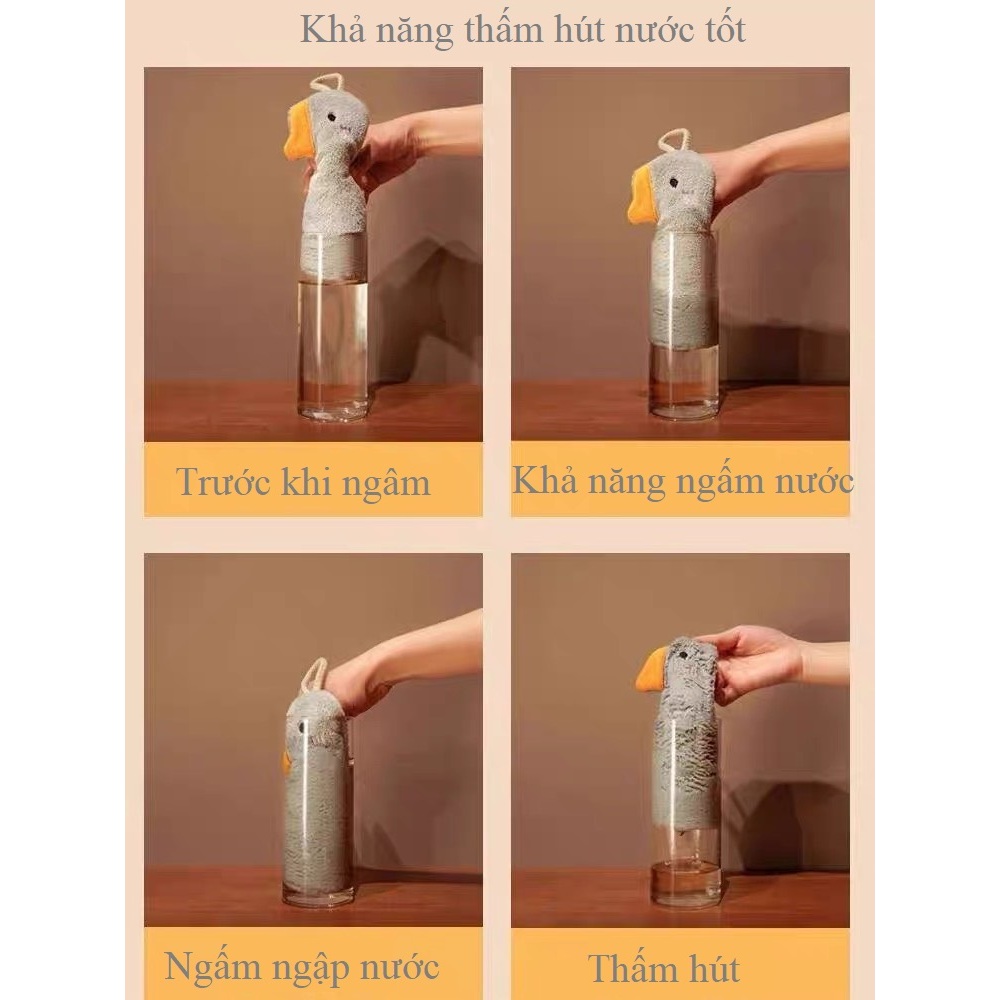 Khả năng thấm hút nước tốt

Trước khi ngâm

Khả năng ngấm nước

Ngấm ngập nước

Thấm hút