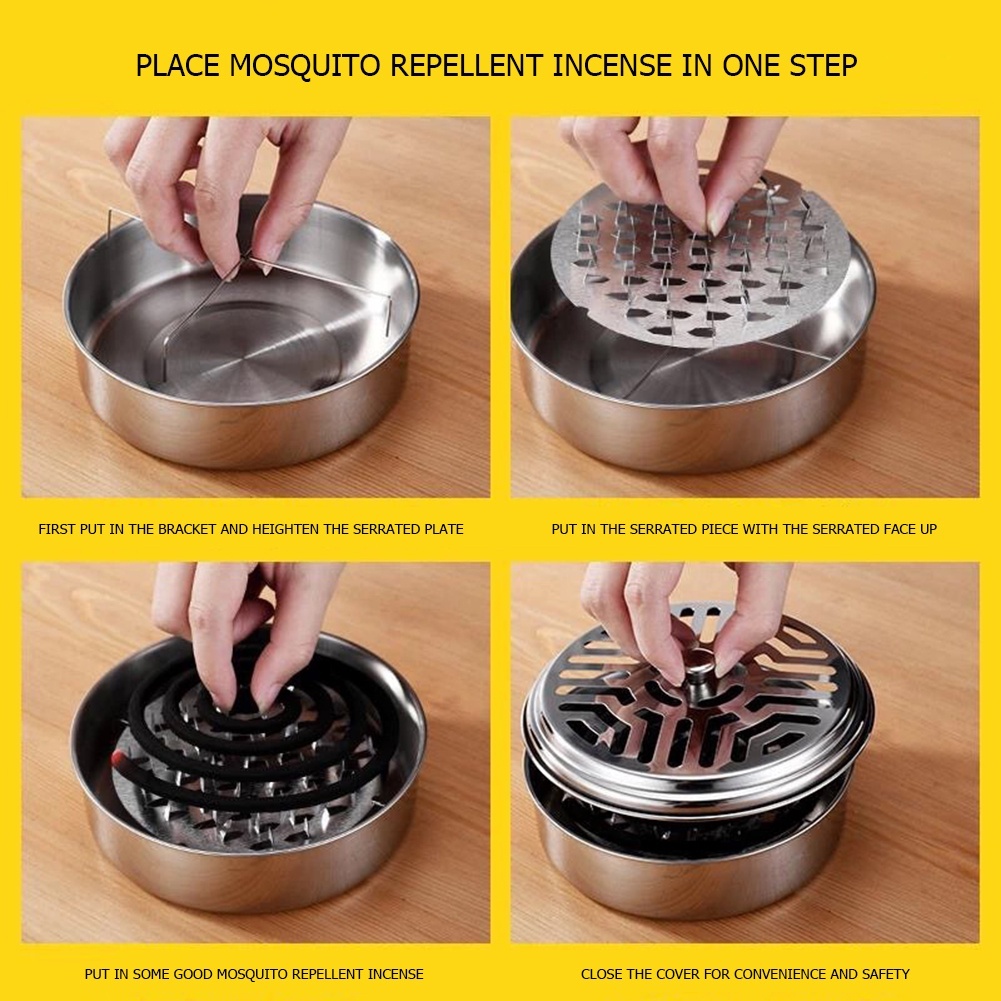 PLACE MOSQUITO REPELLENT INCENSE IN ONE STEP

FIRST PUT IN THE BRACKET AND HEIGHTEN THE SERRATED PLATE

PUT IN THE SERRATED PIECE WITH THE SERRATED FACE UP

PUT IN SOME GOOD MOSQUITO REPELLENT INCENSE

CLOSE THE COVER FOR CONVENIENCE AND SAFETY