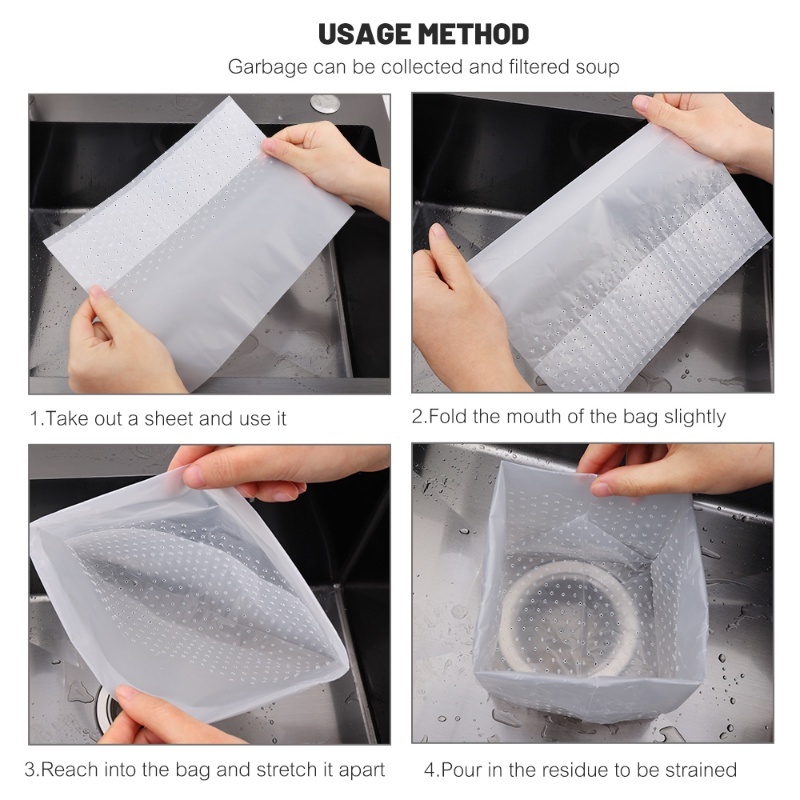 USAGE METHOD

Garbage can be collected and filtered soup

1.Take out a sheet and use it

2.Fold the mouth of the bag slightly

3.Reach into the bag and stretch it apart

4.Pour in the residue to be strained