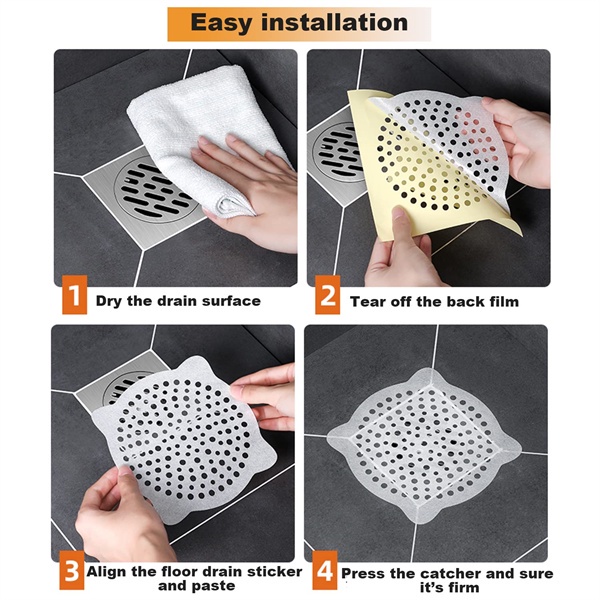 Easy installation

1 Dry the drain surface

2 Tear off the back film

3 Align the floor drain sticker and paste

4 Press the catcher and sure it's firm