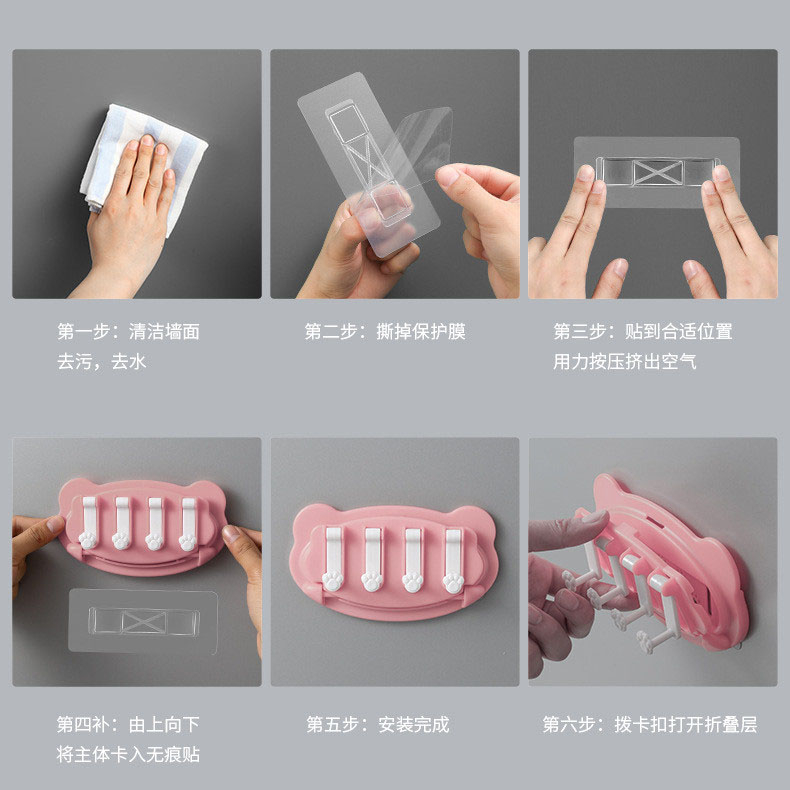 第一步：清洁墙面
去污，去水

第二步：撕掉保护膜

第三步：贴到合适位置
用力按压挤出空气

第四补：由上向下
将主体卡入无痕贴

第五步：安装完成

第六步：拨卡扣打开折叠层