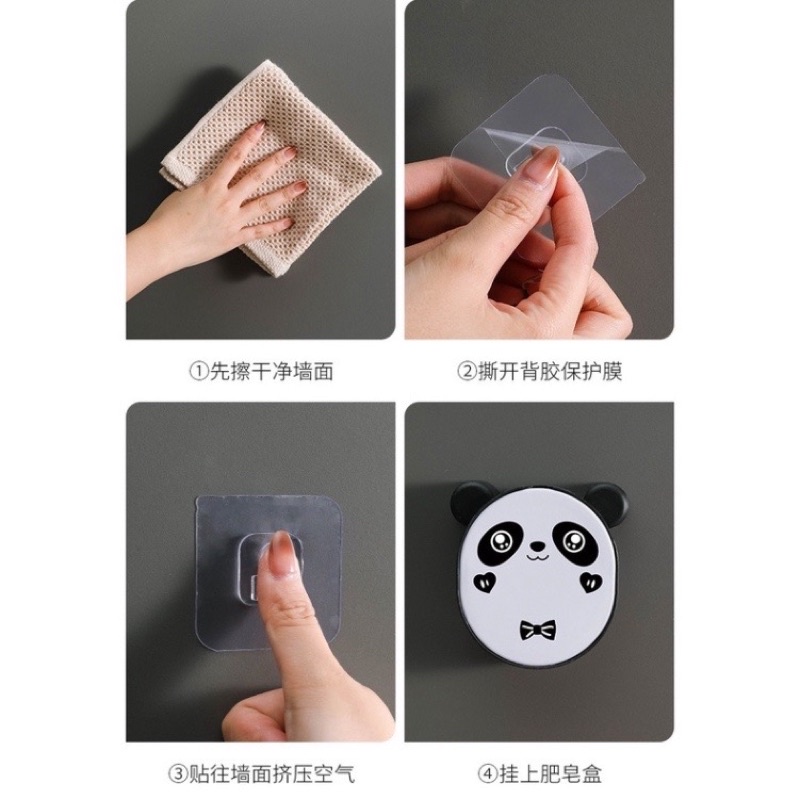 ①先擦干净墙面

②撕开背胶保护膜

③贴往墙面挤压空气

④挂上肥皂盒