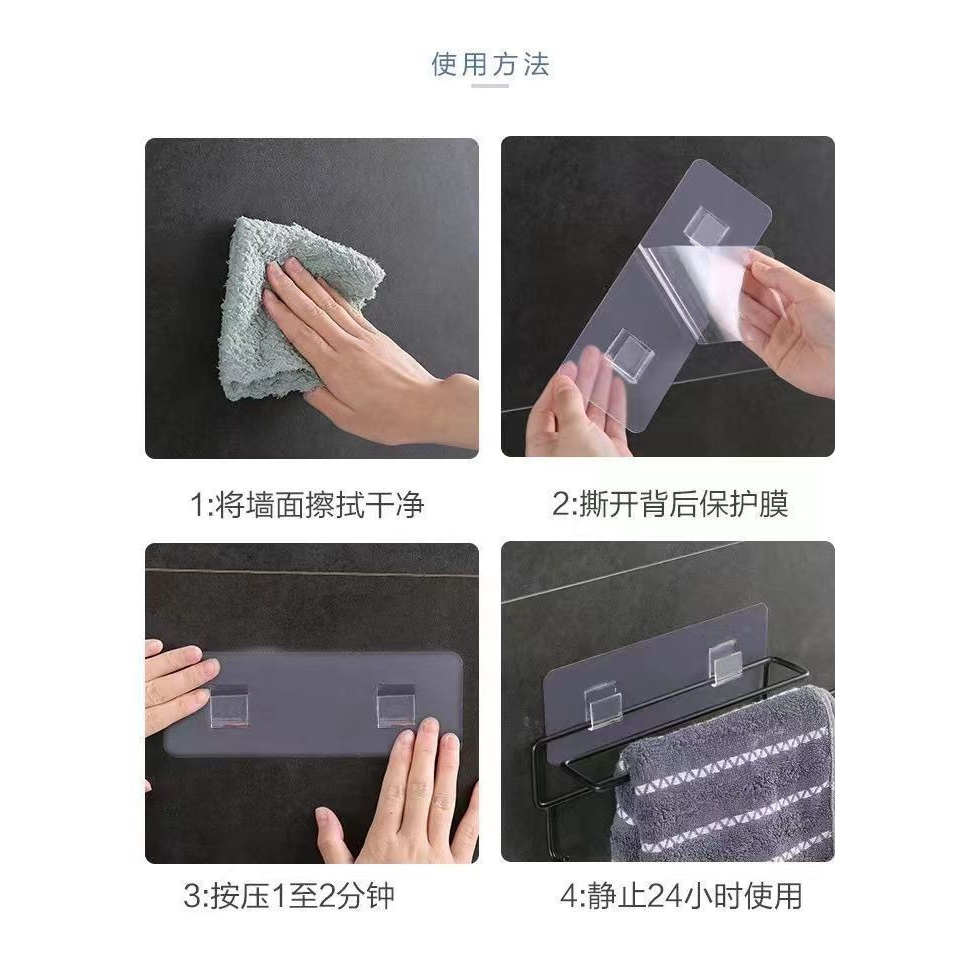 使用方法

1:将墙面擦拭干净

2:撕开背后保护膜

3:按压1至2分钟

4:静止24小时使用