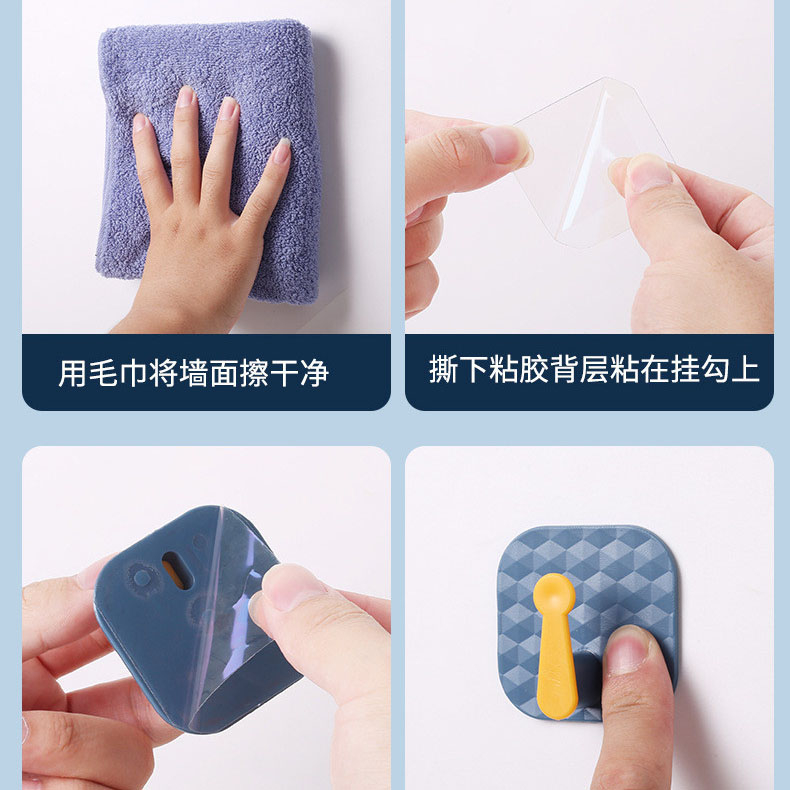 用毛巾将墙面擦干净

撕下粘胶背层粘在挂勾上