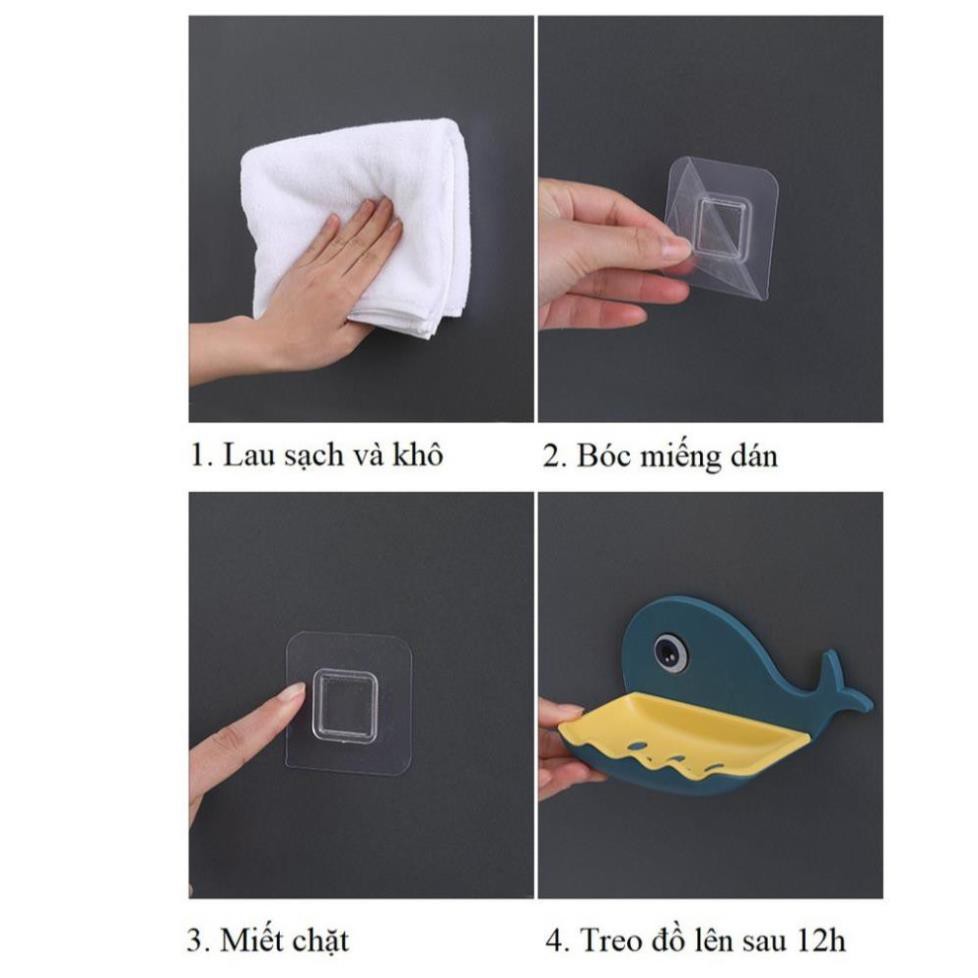 1. Lau sạch và khô

2. Bóc miếng dán

3. Miết chặt

4. Treo đồ lên sau 12h