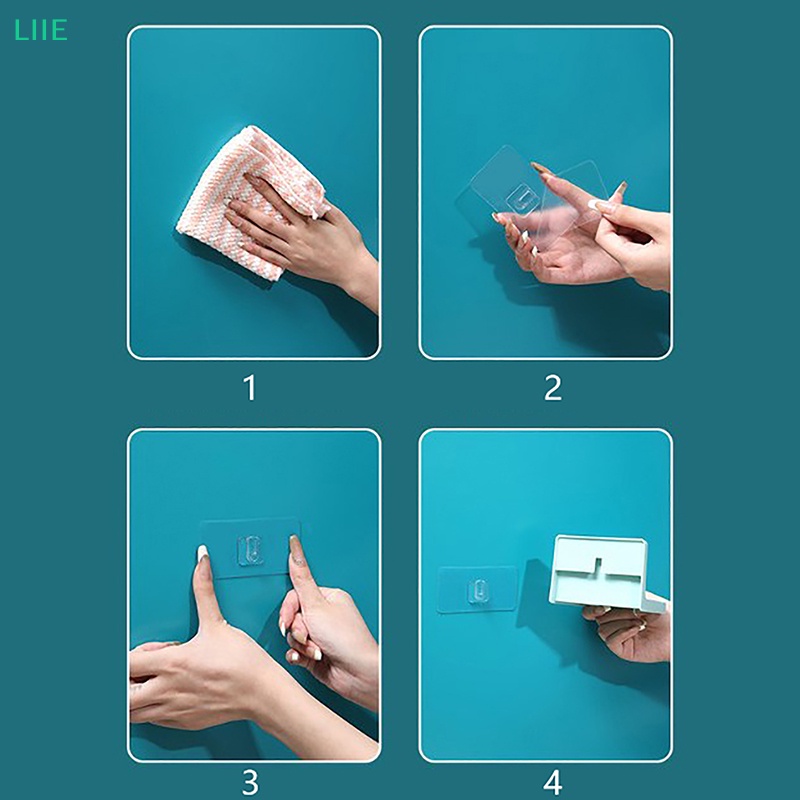 LIIE

1

2

3

4