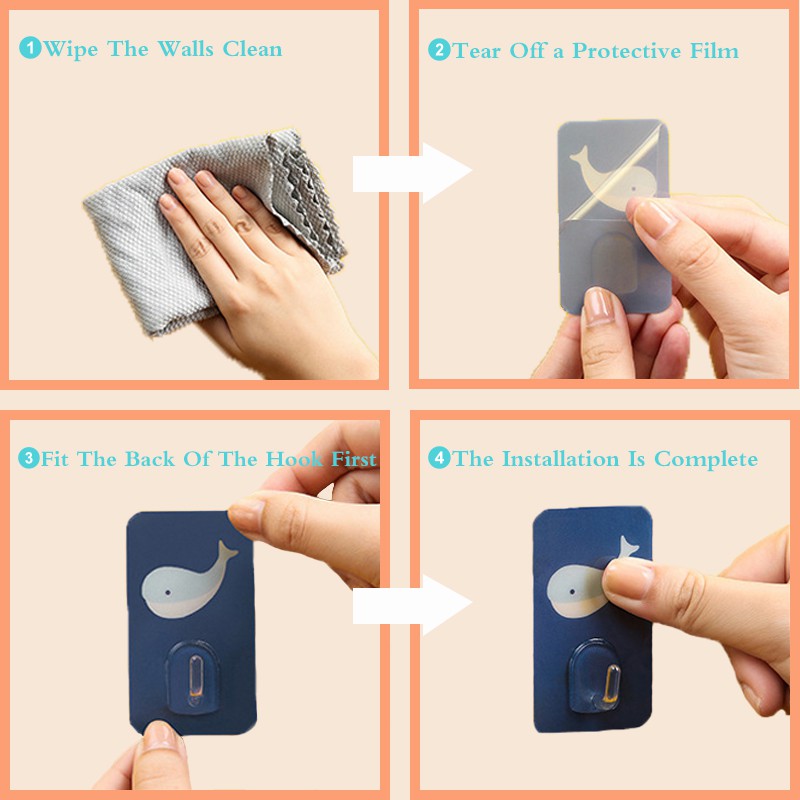 1 Wipe The Walls Clean

2 Tear Off a Protective Film

3 Fit The Back Of The Hook First

4 The Installation Is Complete