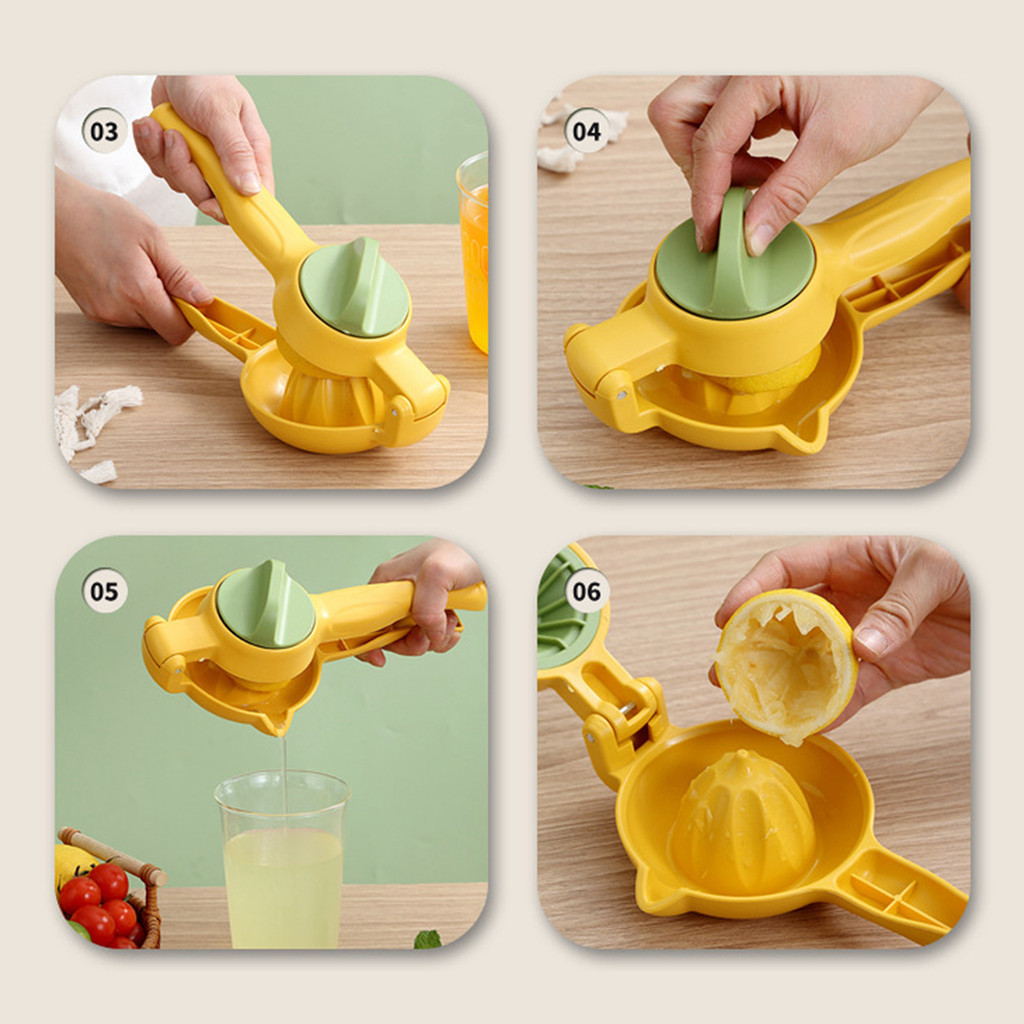 03

04

05

06