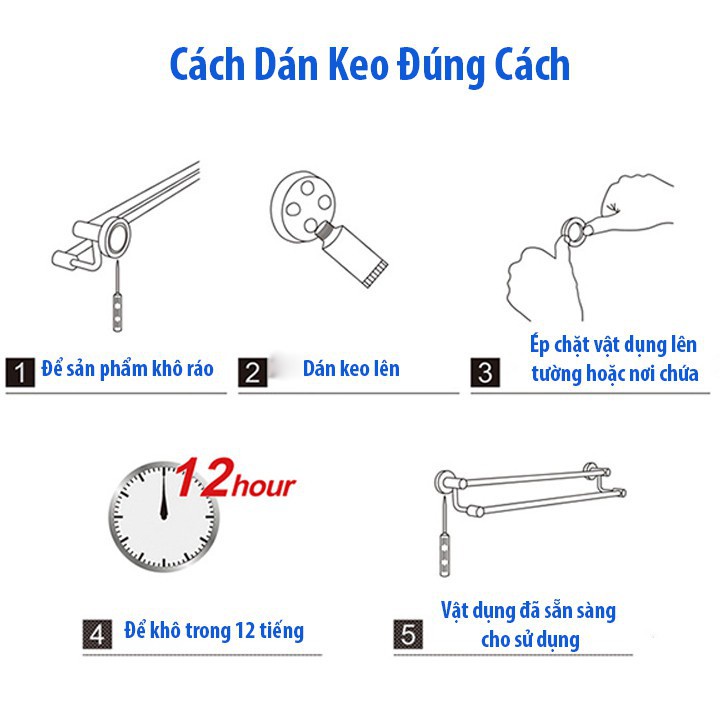 Cách Dán Keo Đúng Cách

1 Để sản phẩm khô ráo

2 Dán keo lên

3 Ép chặt vật dụng lên tường hoặc nơi chứa

12hour

4 Để khô trong 12 tiếng

5 Vật dụng đã sẵn sàng cho sử dụng